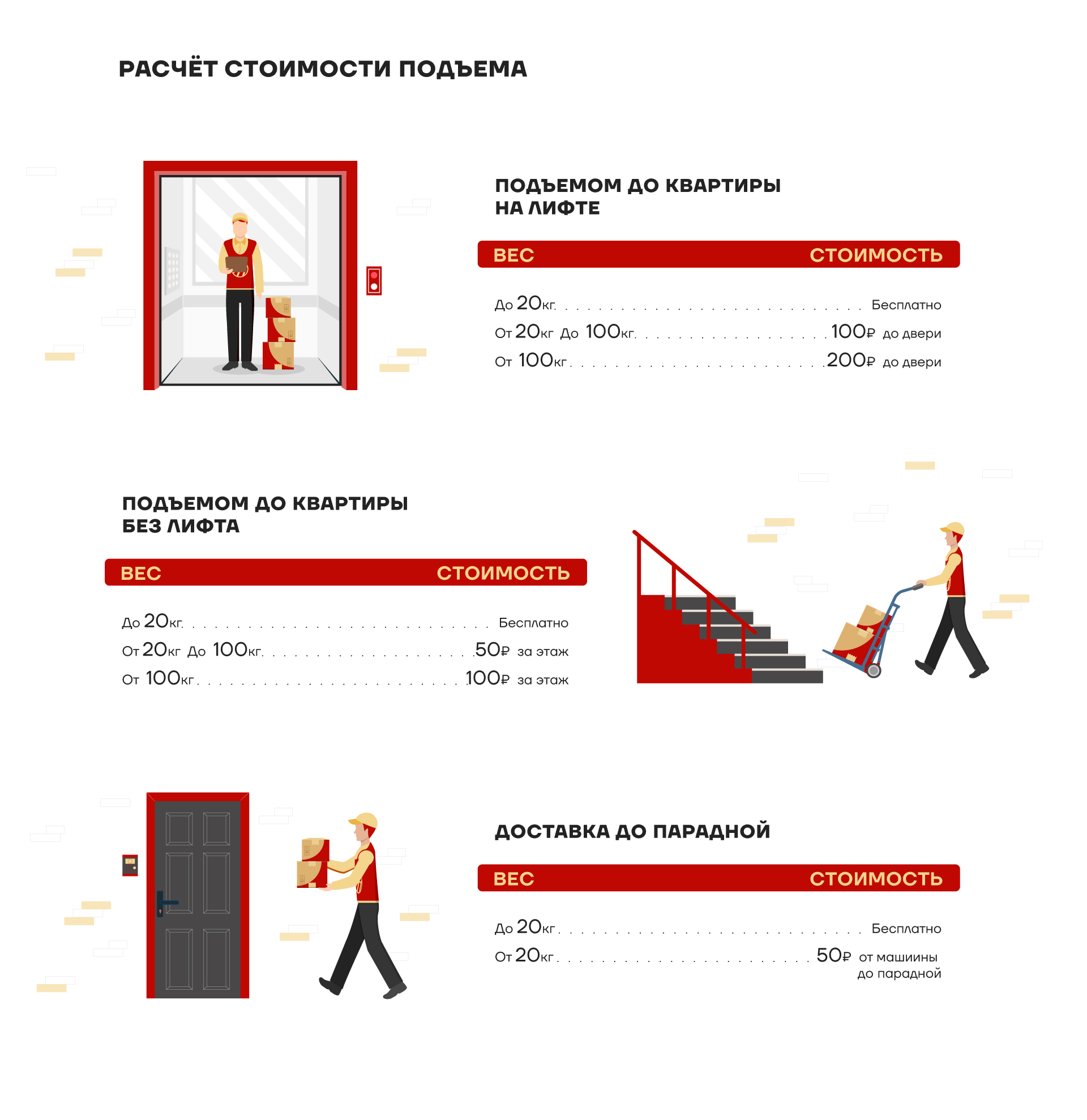 РАСЧЁТ СТОИМОСТИ ПОДЪЕМА

ПОДЪЕМОМ ДО КВАРТИРЫ НА ЛИФТЕ

| ВЕС | СТОИМОСТЬ |
|---|---|
| До 20кг. | Бесплатно |
| От 20кг До 100кг. | 100₽ до двери |
| От 100кг | 200₽ до двери |

ПОДЪЕМОМ ДО КВАРТИРЫ БЕЗ ЛИФТА

| ВЕС | СТОИМОСТЬ |
|---|---|
| До 20кг. | Бесплатно |
| От 20кг До 100кг. | 50₽ за этаж |
| От 100кг | 100₽ за этаж |

ДОСТАВКА ДО ПАРАДНОЙ

| ВЕС | СТОИМОСТЬ |
|---|---|
| До 20кг | Бесплатно |
| От 20кг | 50₽ от машиины до парадной |